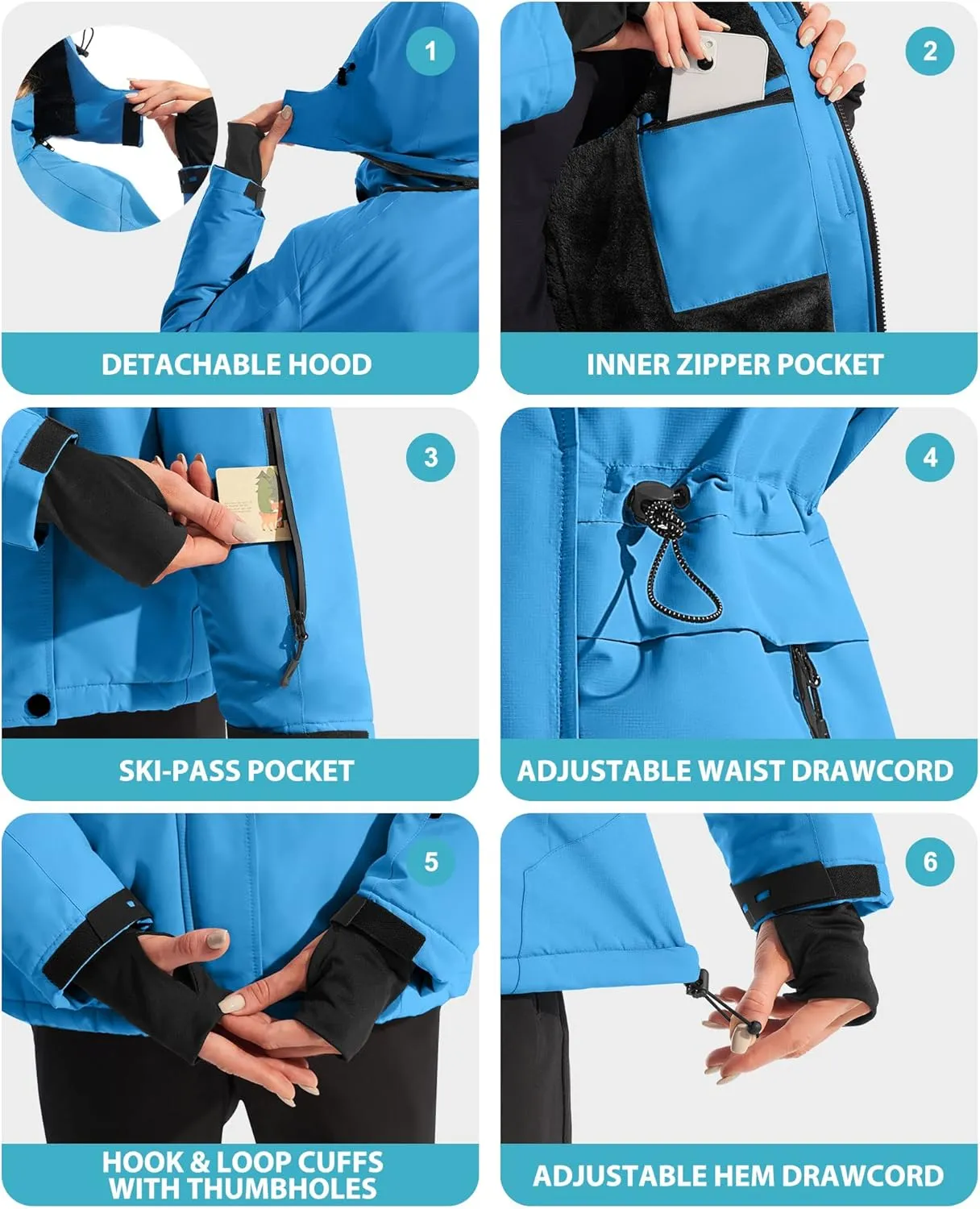 1

DETACHABLE HOOD

2

INNER ZIPPER POCKET

3

SKI-PASS POCKET

4

ADJUSTABLE WAIST DRAWCORD

5

HOOK & LOOP CUFFS WITH THUMBHOLES

6

ADJUSTABLE HEM DRAWCORD